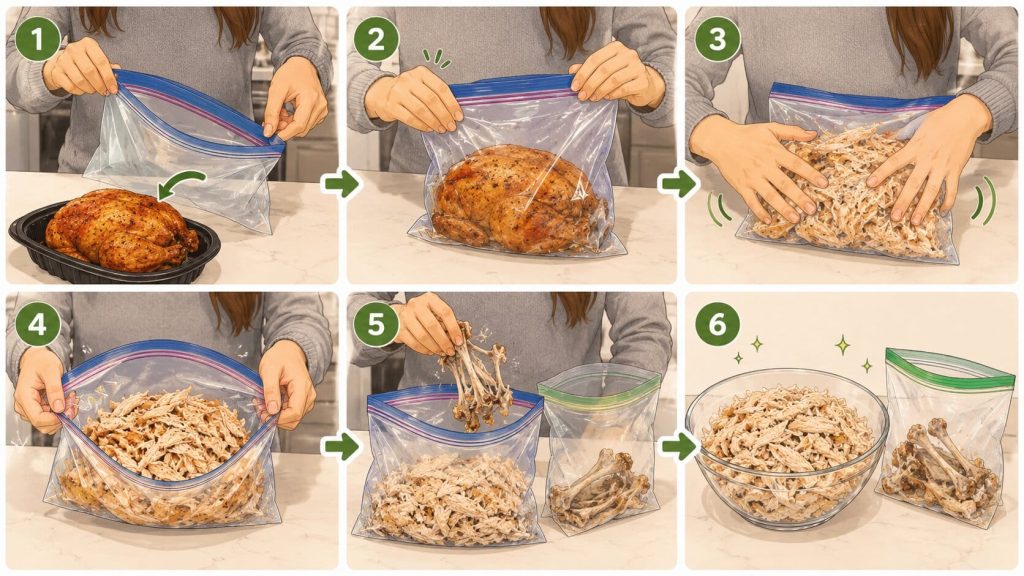 1
2
3
4
5
6